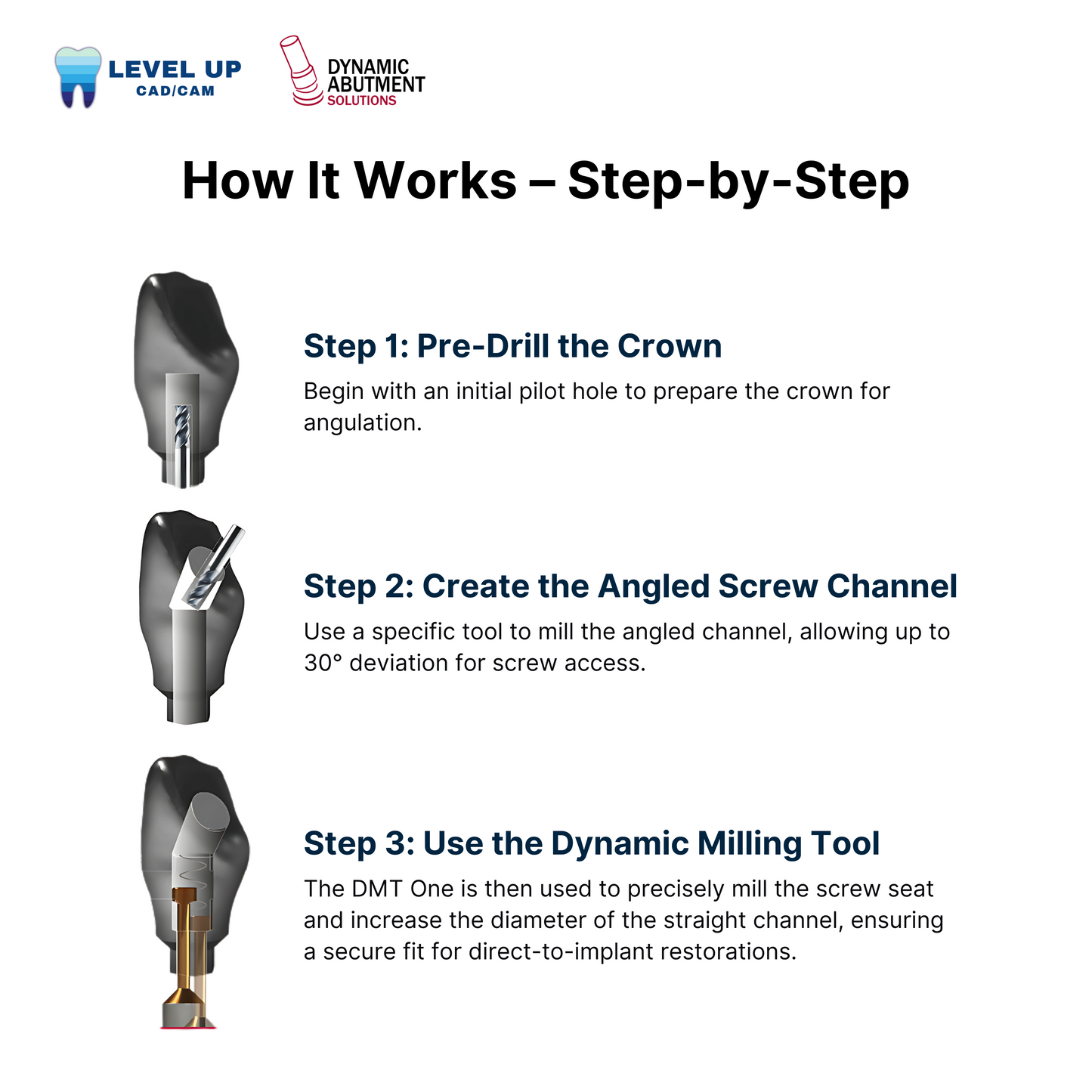 LEVEL UP
CAD/CAM

DYNAMIC
ABUTMENT
SOLUTIONS

How It Works – Step-by-Step

Step 1: Pre-Drill the Crown
Begin with an initial pilot hole to prepare the crown for angulation.

Step 2: Create the Angled Screw Channel
Use a specific tool to mill the angled channel, allowing up to 30° deviation for screw access.

Step 3: Use the Dynamic Milling Tool
The DMT One is then used to precisely mill the screw seat and increase the diameter of the straight channel, ensuring a secure fit for direct-to-implant restorations.