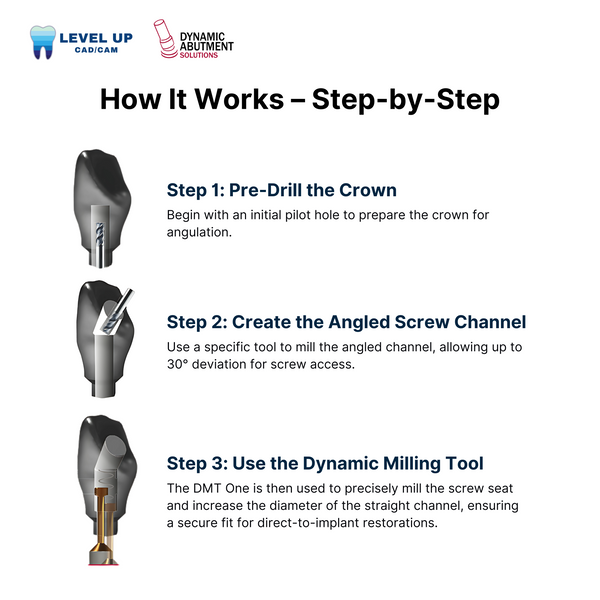 LEVEL UP
CAD/CAM

DYNAMIC
ABUTMENT
SOLUTIONS

How It Works – Step-by-Step

Step 1: Pre-Drill the Crown
Begin with an initial pilot hole to prepare the crown for angulation.

Step 2: Create the Angled Screw Channel
Use a specific tool to mill the angled channel, allowing up to 30° deviation for screw access.

Step 3: Use the Dynamic Milling Tool
The DMT One is then used to precisely mill the screw seat and increase the diameter of the straight channel, ensuring a secure fit for direct-to-implant restorations.